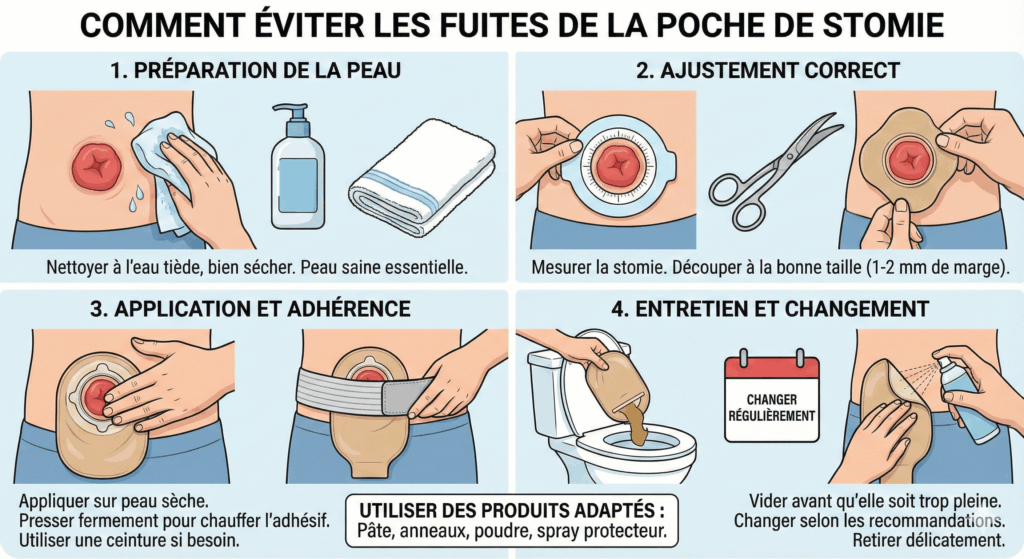 COMMENT ÉVITER LES FUITES DE LA POCHE DE STOMIE

1. PRÉPARATION DE LA PEAU

Nettoyer à l'eau tiède, bien sécher. Peau saine essentielle.

2. AJUSTEMENT CORRECT

Mesurer la stomie. Découper à la bonne taille (1-2 mm de marge).

3. APPLICATION ET ADHÉRENCE

Appliquer sur peau sèche.
Presser fermement pour chauffer l'adhésif.
Utiliser une ceinture si besoin.

UTILISER DES PRODUITS ADAPTÉS :
Pâte, anneaux, poudre, spray protecteur.

4. ENTRETIEN ET CHANGEMENT

CHANGER RÉGULIÈREMENT

Vider avant qu'elle soit trop pleine.
Changer selon les recommandations.
Retirer délicatement.