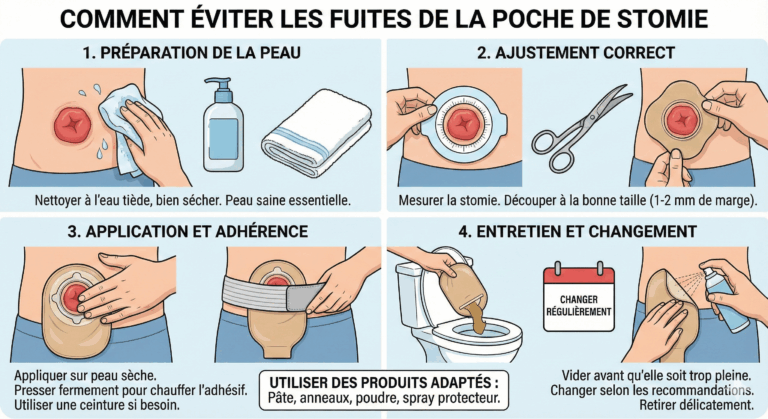 COMMENT ÉVITER LES FUITES DE LA POCHE DE STOMIE

1. PRÉPARATION DE LA PEAU

Nettoyer à l'eau tiède, bien sécher. Peau saine essentielle.

2. AJUSTEMENT CORRECT

Mesurer la stomie. Découper à la bonne taille (1-2 mm de marge).

3. APPLICATION ET ADHÉRENCE

Appliquer sur peau sèche.
Presser fermement pour chauffer l'adhésif.
Utiliser une ceinture si besoin.

UTILISER DES PRODUITS ADAPTÉS :
Pâte, anneaux, poudre, spray protecteur.

4. ENTRETIEN ET CHANGEMENT

CHANGER RÉGULIÈREMENT

Vider avant qu'elle soit trop pleine.
Changer selon les recommandations.
Retirer délicatement.